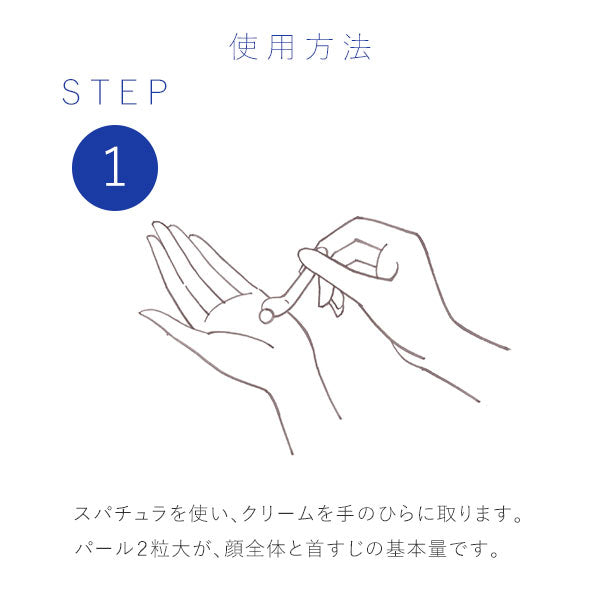 使用方法

STEP

1

スパチュラを使い、クリームを手のひらに取ります。
パール2粒大が、顔全体と首すじの基本量です。